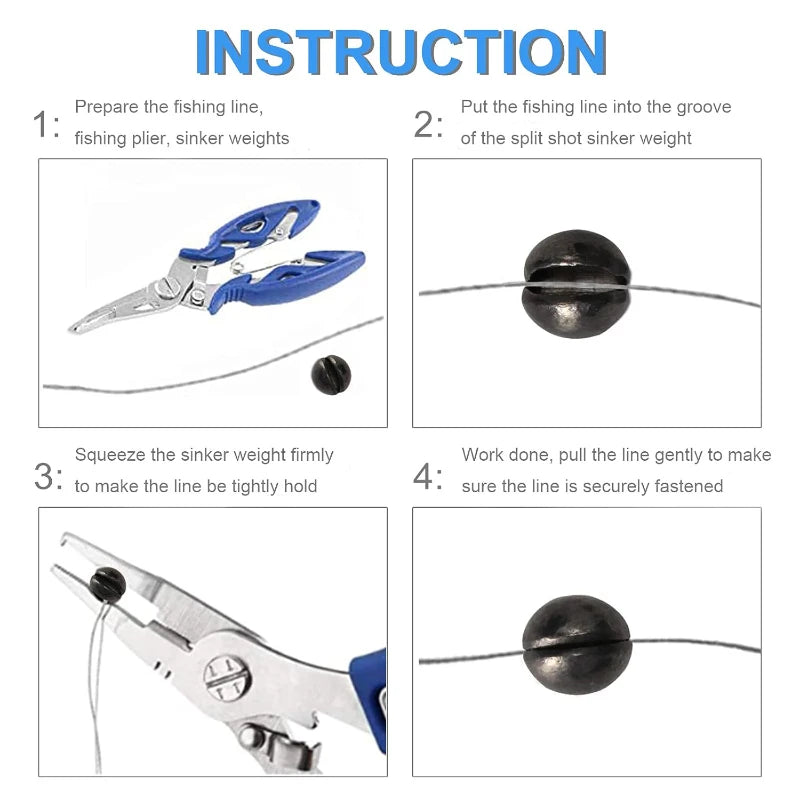 INSTRUCTION

1: Prepare the fishing line, fishing plier, sinker weights

2: Put the fishing line into the groove of the split shot sinker weight

3: Squeeze the sinker weight firmly to make the line be tightly hold

4: Work done, pull the line gently to make sure the line is securely fastened